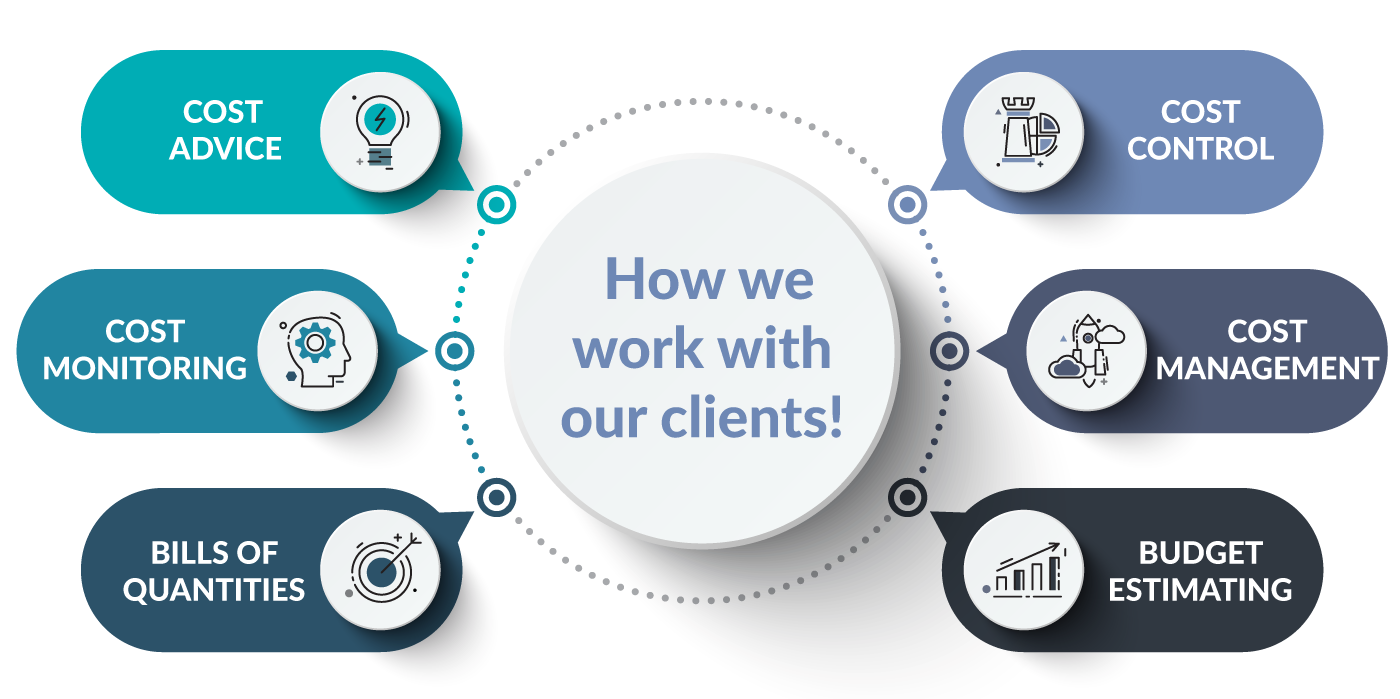 COST ADVICE

COST MONITORING

BILLS OF QUANTITIES

How we work with our clients!

COST CONTROL

COST MANAGEMENT

BUDGET ESTIMATING